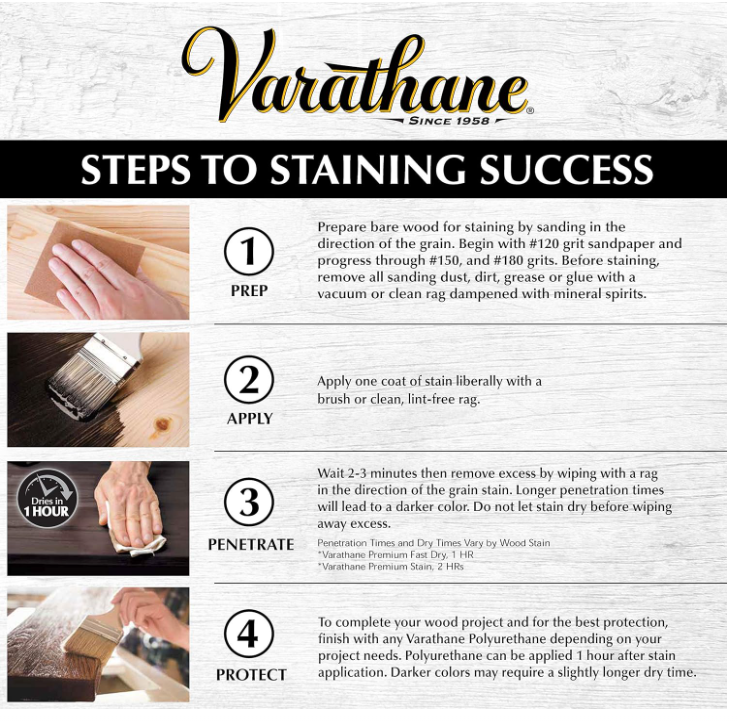 Varathane®
SINCE 1958

STEPS TO STAINING SUCCESS

1
PREP

Prepare bare wood for staining by sanding in the direction of the grain. Begin with #120 grit sandpaper and progress through #150, and #180 grits. Before staining, remove all sanding dust, dirt, grease or glue with a vacuum or clean rag dampened with mineral spirits.

2
APPLY

Apply one coat of stain liberally with a brush or clean, lint-free rag.

Dries in 1 HOUR

3
PENETRATE

Wait 2-3 minutes then remove excess by wiping with a rag in the direction of the grain stain. Longer penetration times will lead to a darker color. Do not let stain dry before wiping away excess.

Penetration Times and Dry Times Vary by Wood Stain
*Varathane Premium Fast Dry, 1 HR
*Varathane Premium Stain, 2 HRs

4
PROTECT

To complete your wood project and for the best protection, finish with any Varathane Polyurethane depending on your project needs. Polyurethane can be applied 1 hour after stain application. Darker colors may require a slightly longer dry time.